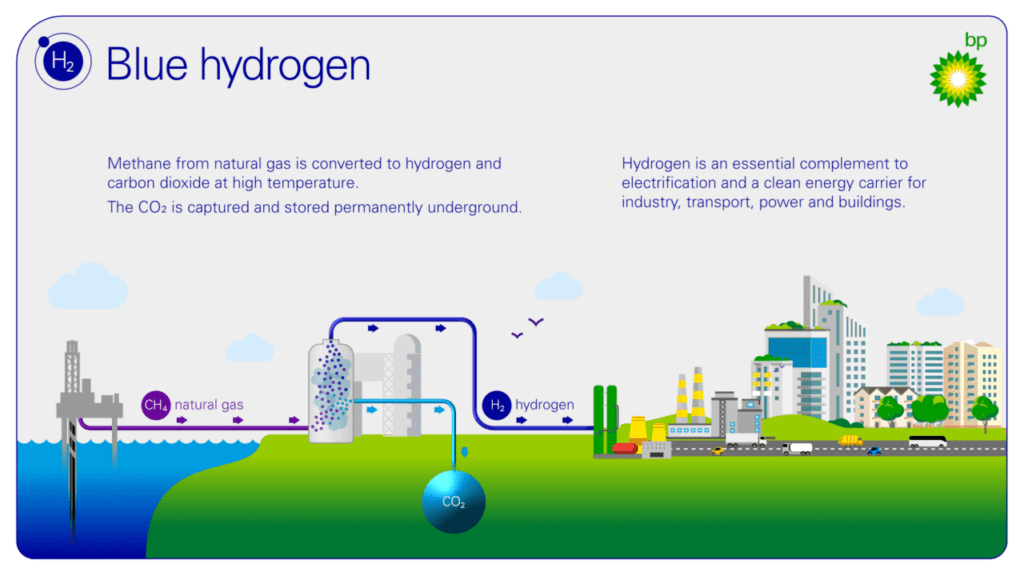 $H_2$ Blue hydrogen

bp

Methane from natural gas is converted to hydrogen and carbon dioxide at high temperature.

The $CO_2$ is captured and stored permanently underground.

Hydrogen is an essential complement to electrification and a clean energy carrier for industry, transport, power and buildings.

$CH_4$ natural gas

$H_2$ hydrogen

$CO_2$