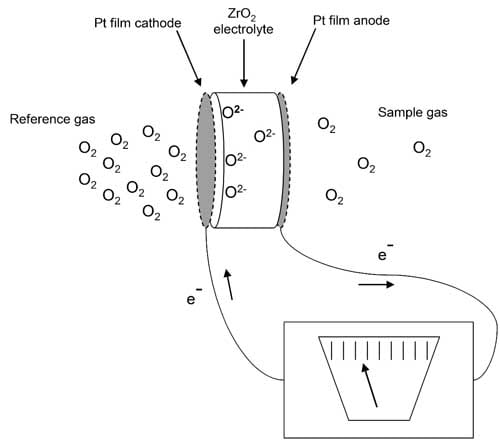 Pt film cathode

$ZrO_2$ electrolyte

Pt film anode

Reference gas

$O_2$ $O_2$ $O_2$ $O_2$ $O_2$ $O_2$ $O_2$ $O_2$ $O_2$ $O_2$ $O_2$

$O^{2-}$ $O^{2-}$ $O^{2-}$ $O^{2-}$

Sample gas

$O_2$ $O_2$ $O_2$ $O_2$

$e^-$

$e^-$